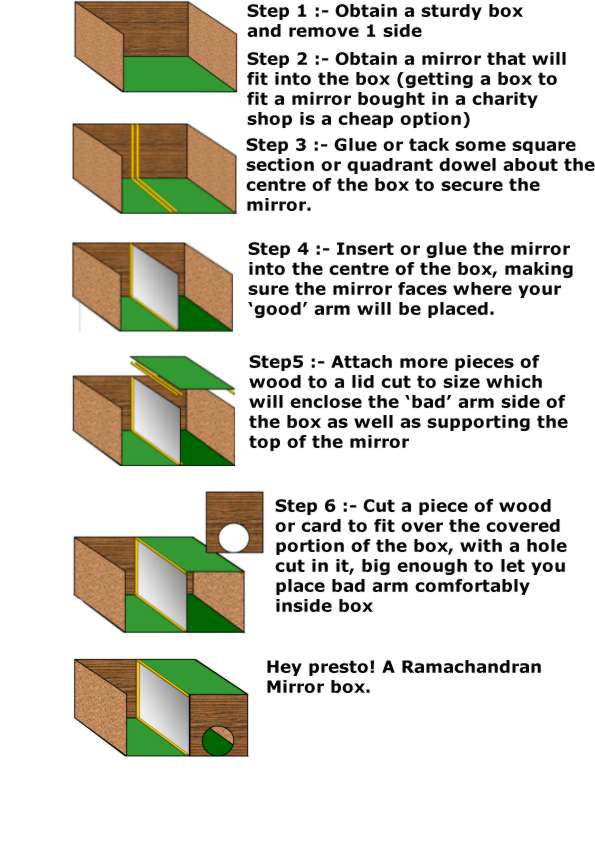 Step 1 :- Obtain a sturdy box and remove 1 side

Step 2 :- Obtain a mirror that will fit into the box (getting a box to fit a mirror bought in a charity shop is a cheap option)

Step 3 :- Glue or tack some square section or quadrant dowel about the centre of the box to secure the mirror.

Step 4 :- Insert or glue the mirror into the centre of the box, making sure the mirror faces where your 'good' arm will be placed.

Step5 :- Attach more pieces of wood to a lid cut to size which will enclose the 'bad' arm side of the box as well as supporting the top of the mirror

Step 6 :- Cut a piece of wood or card to fit over the covered portion of the box, with a hole cut in it, big enough to let you place bad arm comfortably inside box

Hey presto! A Ramachandran Mirror box.